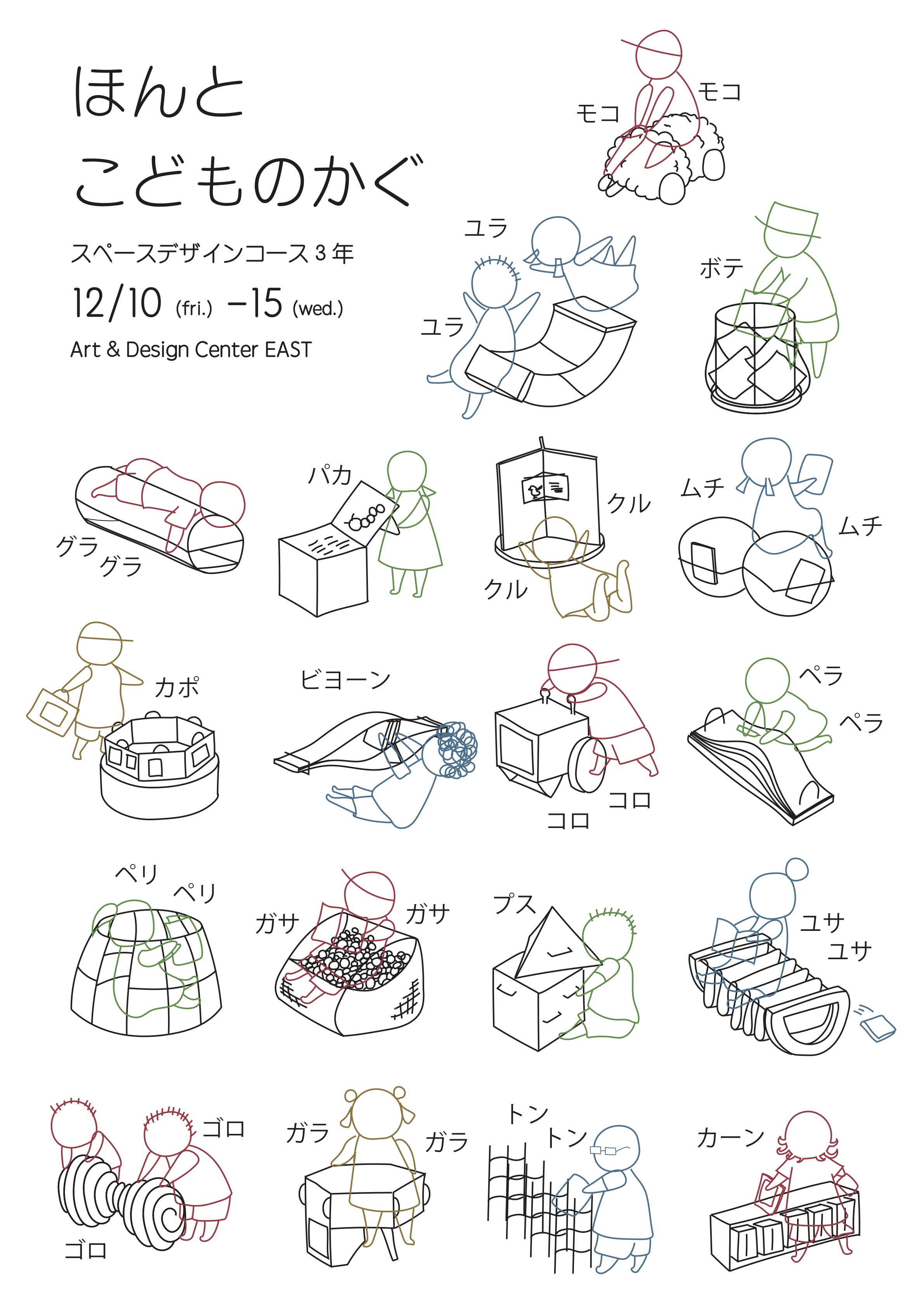 ほんと
こどものかぐ

スペースデザインコース 3 年

12/10 (fri.) −15 (wed.)

Art & Design Center EAST

モコ
モコ

ユラ
ユラ

ボテ

グラ
グラ

パカ

クル
クル

ムチ
ムチ

カポ

ビヨーン

コロ
コロ

ペラ
ペラ

ペリ
ペリ

ガサ
ガサ

プス

ユサ
ユサ

ゴロ
ゴロ

ガラ
ガラ

トン
トン

カーン